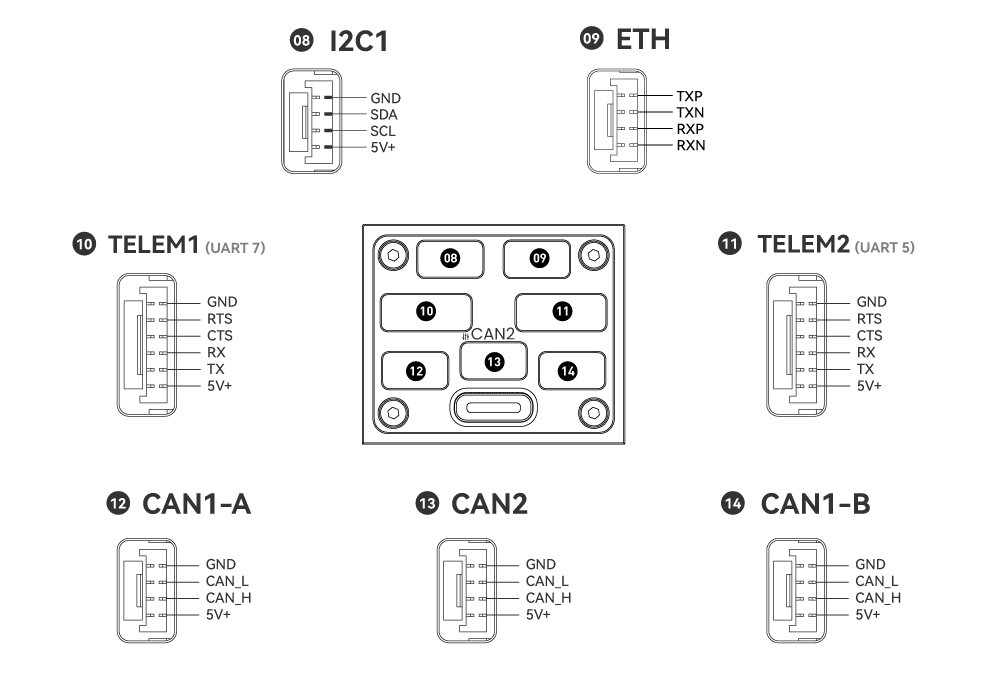 08 I2C1

GND
SDA
SCL
5V+

09 ETH

TXP
TXN
RXP
RXN

10 TELEM1 (UART 7)

GND
RTS
CTS
RX
TX
5V+

08 09 10 11 CAN2 12 13 14

11 TELEM2 (UART 5)

GND
RTS
CTS
RX
TX
5V+

12 CAN1-A

GND
CAN_L
CAN_H
5V+

13 CAN2

GND
CAN_L
CAN_H
5V+

14 CAN1-B

GND
CAN_L
CAN_H
5V+